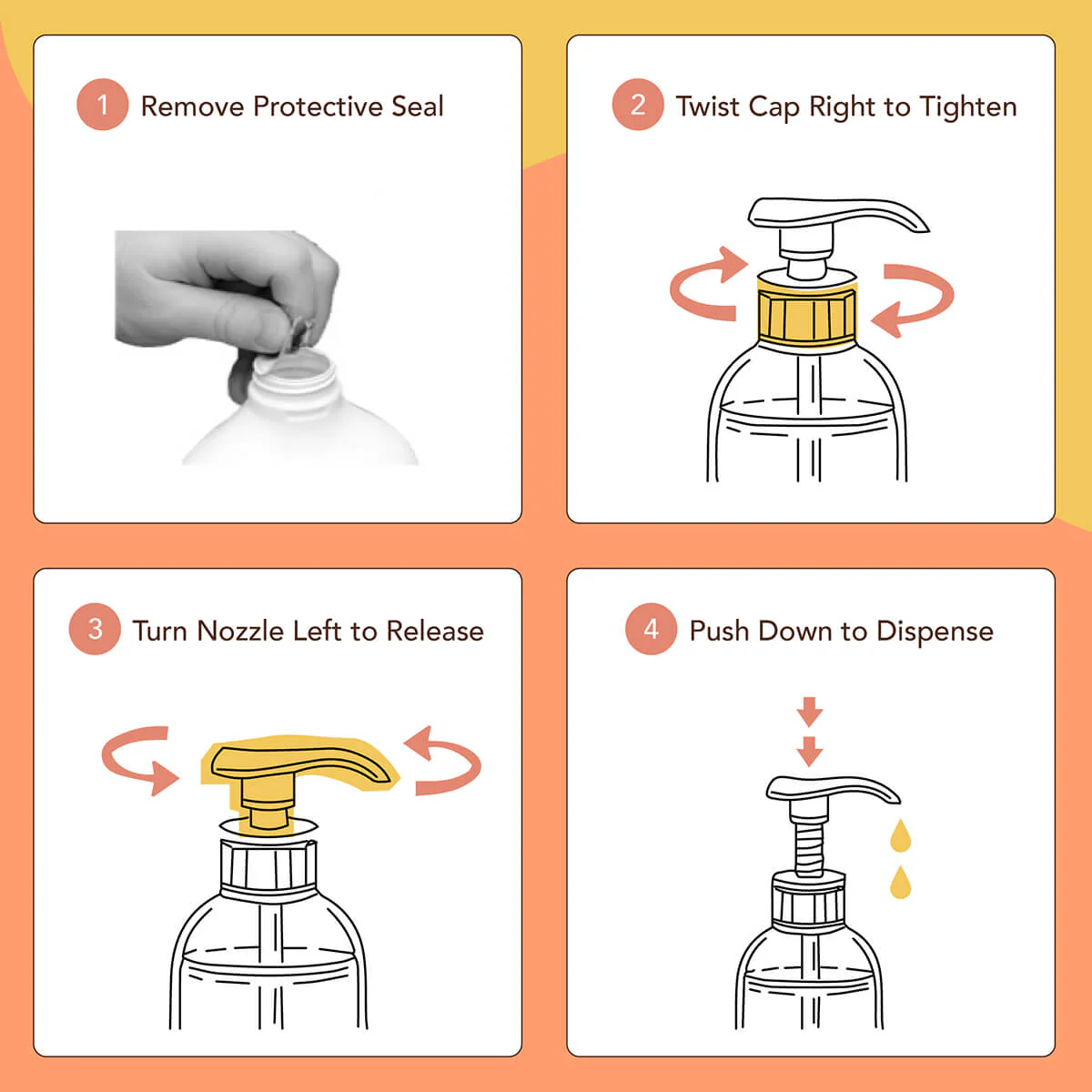 1 Remove Protective Seal

2 Twist Cap Right to Tighten

3 Turn Nozzle Left to Release

4 Push Down to Dispense